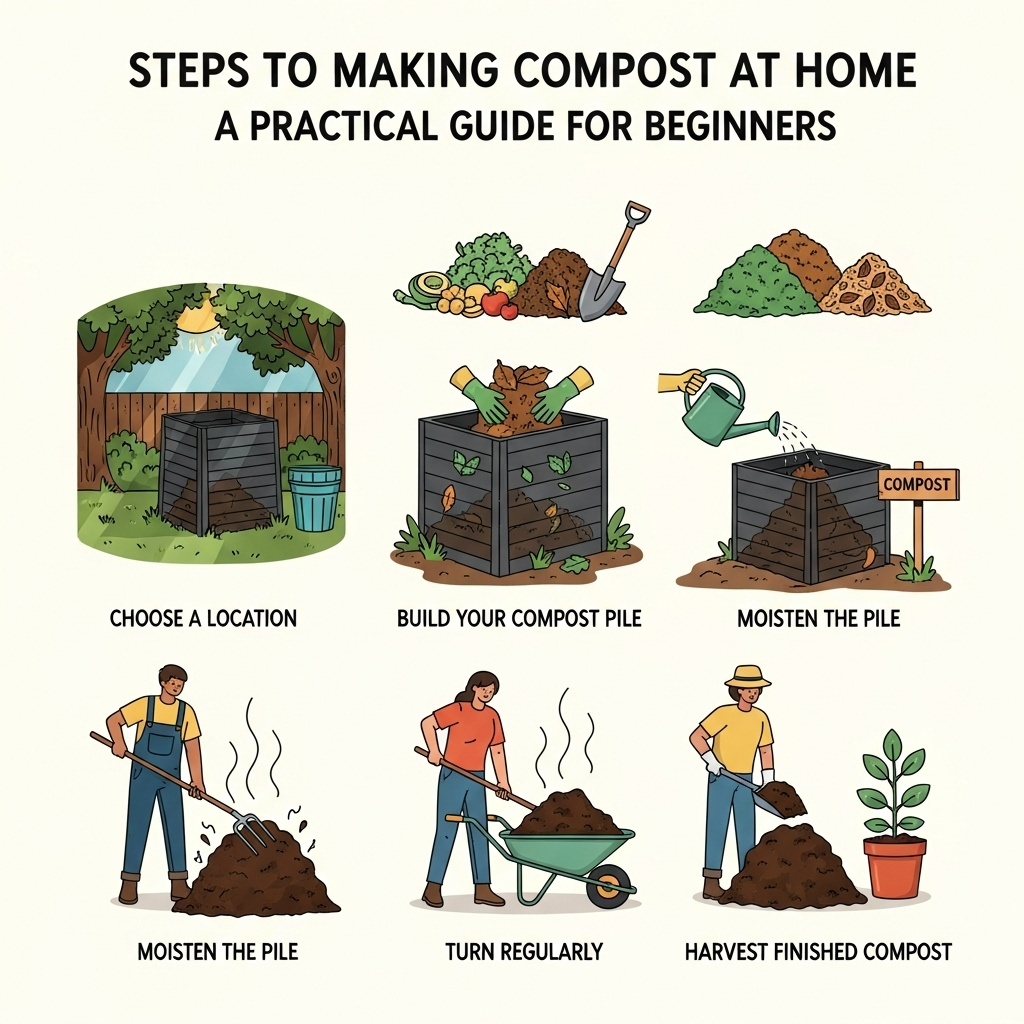 STEPS TO MAKING COMPOST AT HOME
A PRACTICAL GUIDE FOR BEGINNERS

COMPOST

CHOOSE A LOCATION

BUILD YOUR COMPOST PILE

MOISTEN THE PILE

MOISTEN THE PILE

TURN REGULARLY

HARVEST FINISHED COMPOST